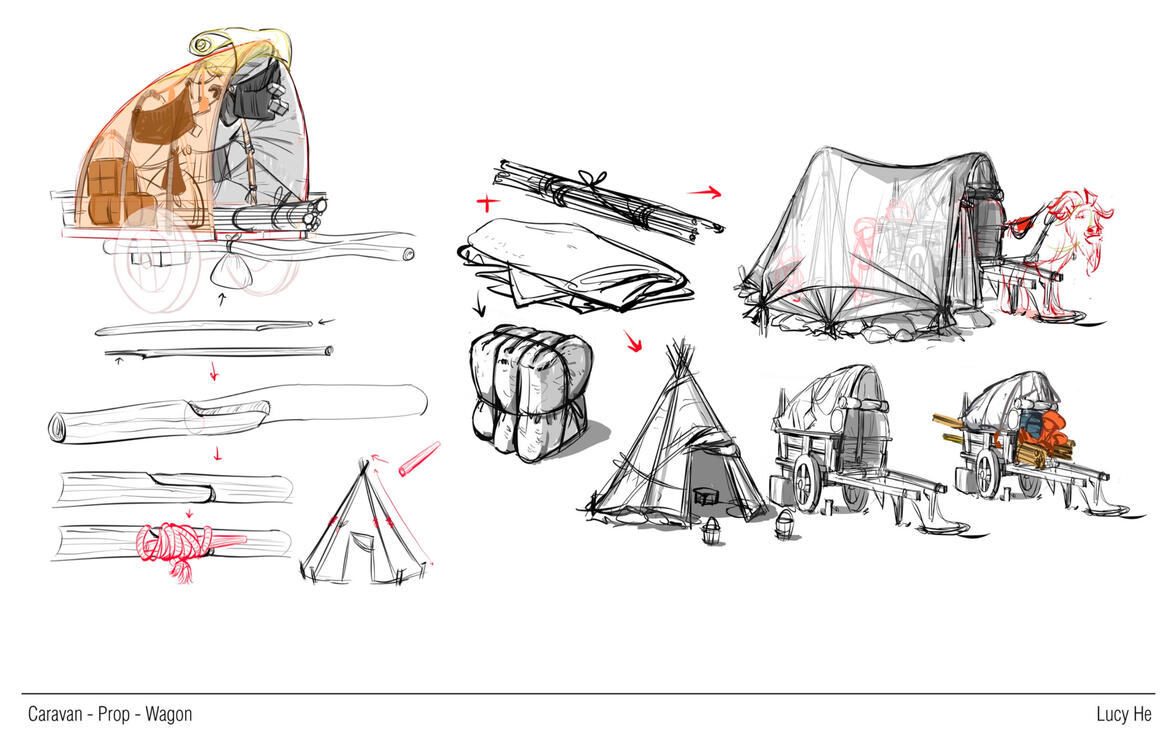 Caravan - Prop - Wagon

Lucy He